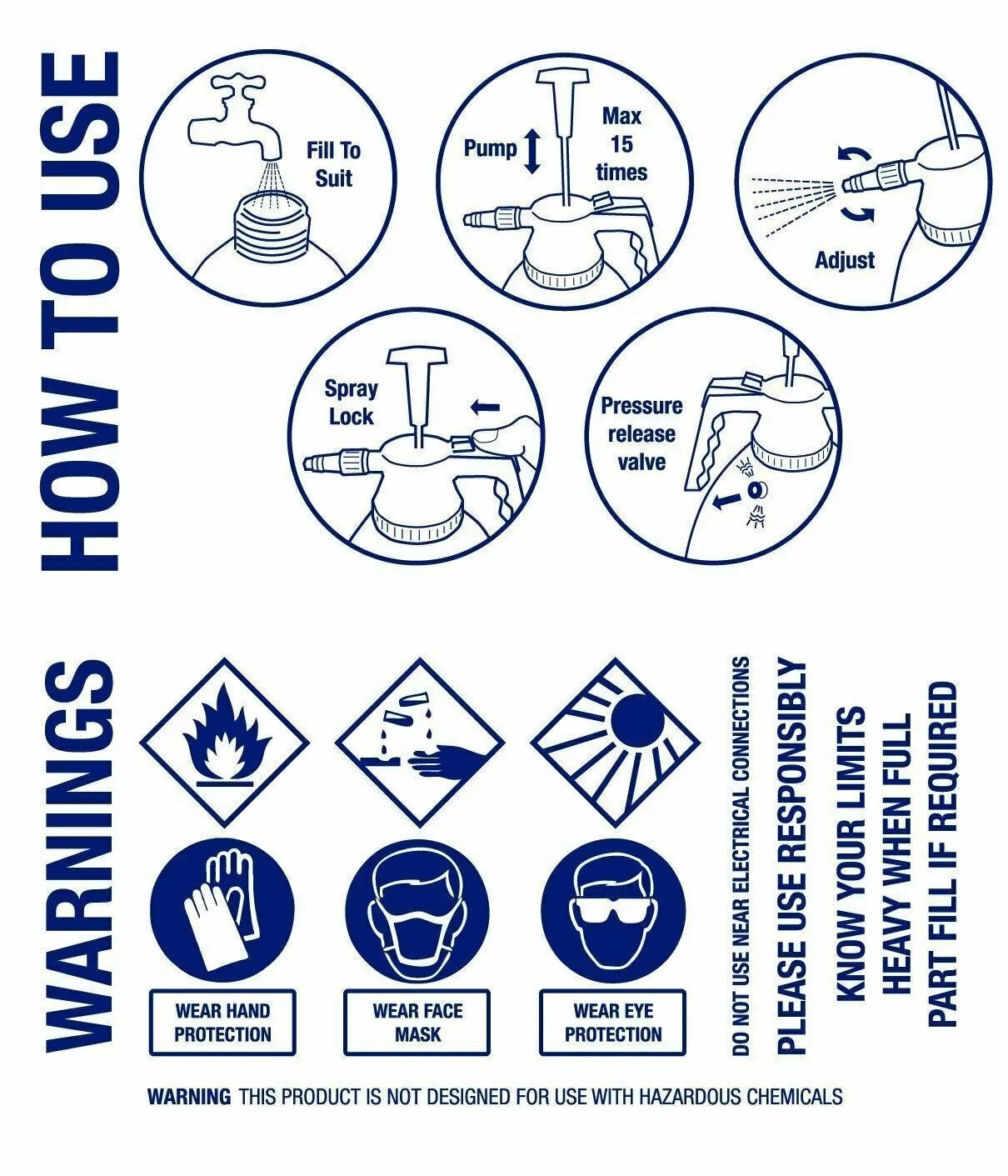 HOW TO USE

Fill To Suit

Pump Max 15 times

Adjust

Spray Lock

Pressure release valve

WARNINGS

WEAR HAND PROTECTION

WEAR FACE MASK

WEAR EYE PROTECTION

DO NOT USE NEAR ELECTRICAL CONNECTIONS
PLEASE USE RESPONSIBLY
KNOW YOUR LIMITS
HEAVY WHEN FULL
PART FILL IF REQUIRED

WARNING THIS PRODUCT IS NOT DESIGNED FOR USE WITH HAZARDOUS CHEMICALS